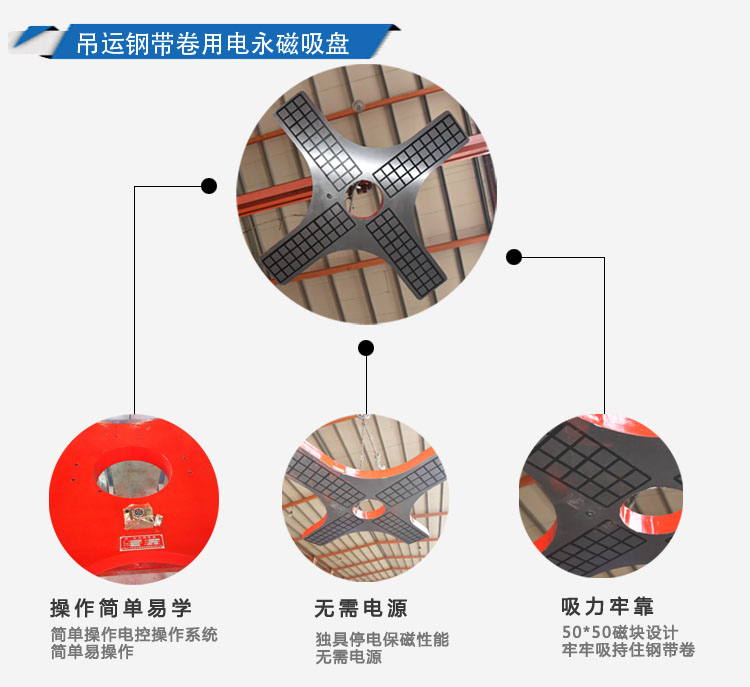 吊运钢带卷用电永磁吸盘

操作简单易学
简单操作电控操作系统
简单易操作

无需电源
独具停电保磁性能
无需电源

吸力牢靠
50*50磁块设计
牢牢吸持住钢带卷